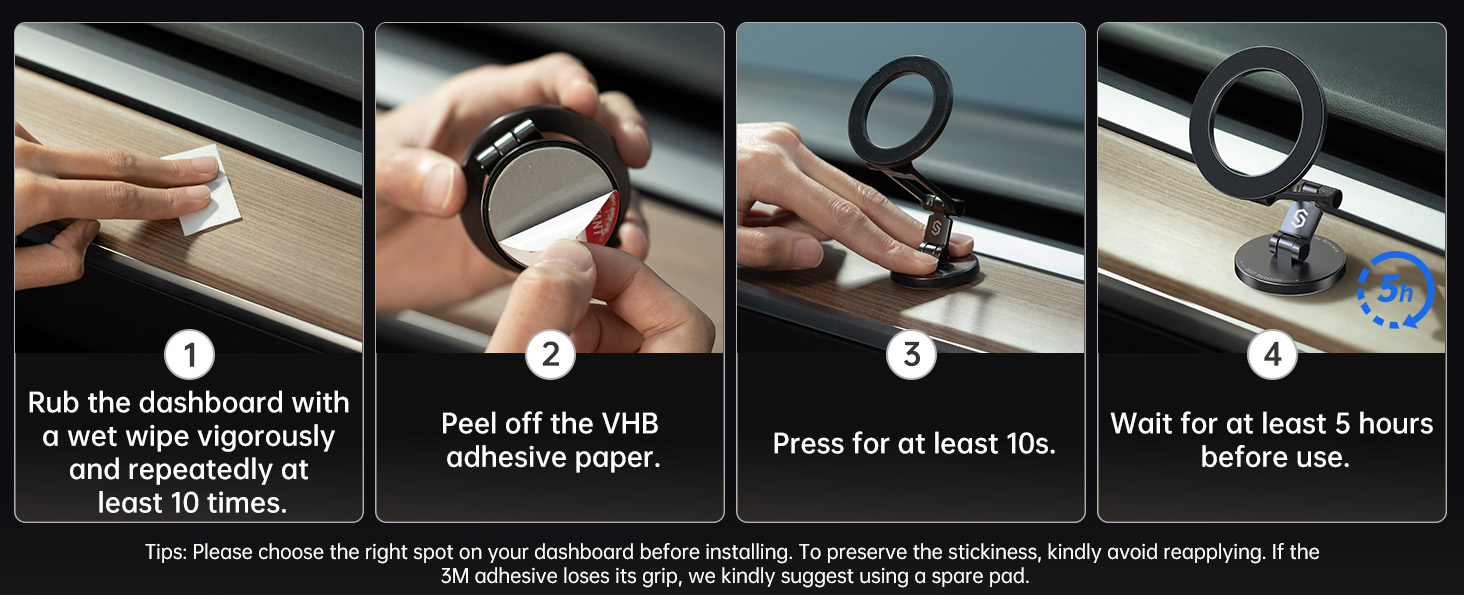 1
Rub the dashboard with a wet wipe vigorously and repeatedly at least 10 times.

2
Peel off the VHB adhesive paper.

3
Press for at least 10s.

5h

4
Wait for at least 5 hours before use.

Tips: Please choose the right spot on your dashboard before installing. To preserve the stickiness, kindly avoid reapplying. If the 3M adhesive loses its grip, we kindly suggest using a spare pad.