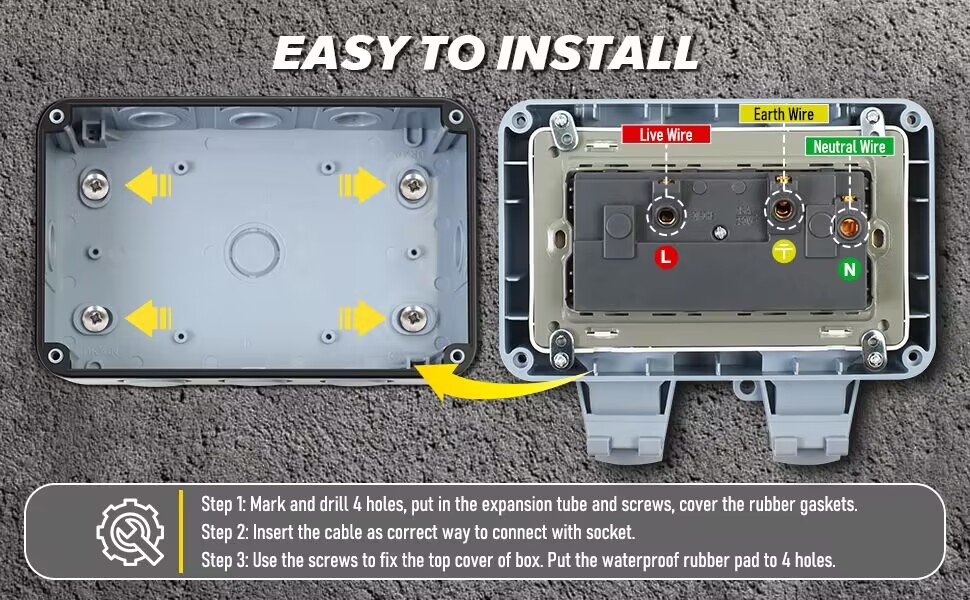 EASY TO INSTALL

Live Wire

Earth Wire

Neutral Wire

L

N

Step 1: Mark and drill 4 holes, put in the expansion tube and screws, cover the rubber gaskets.
Step 2: Insert the cable as correct way to connect with socket.
Step 3: Use the screws to fix the top cover of box. Put the waterproof rubber pad to 4 holes.