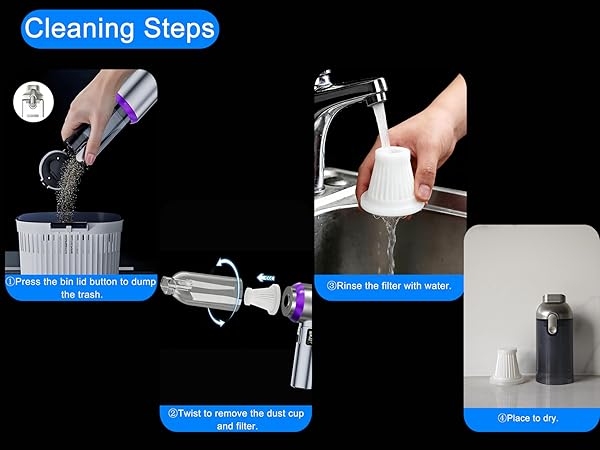 Cleaning Steps

①Press the bin lid button to dump the trash.

②Twist to remove the dust cup and filter.

③Rinse the filter with water.

④Place to dry.