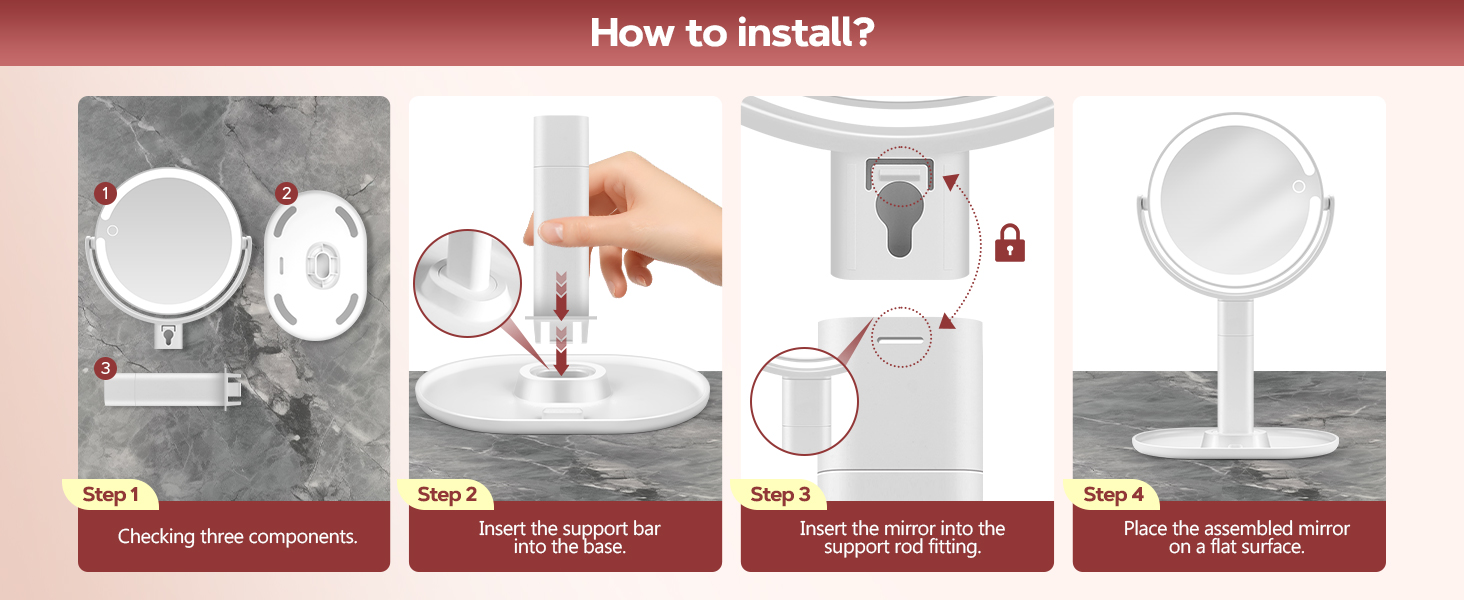 How to install?

1

2

3

Step 1

Checking three components.

Step 2

Insert the support bar into the base.

Step 3

Insert the mirror into the support rod fitting.

Step 4

Place the assembled mirror on a flat surface.