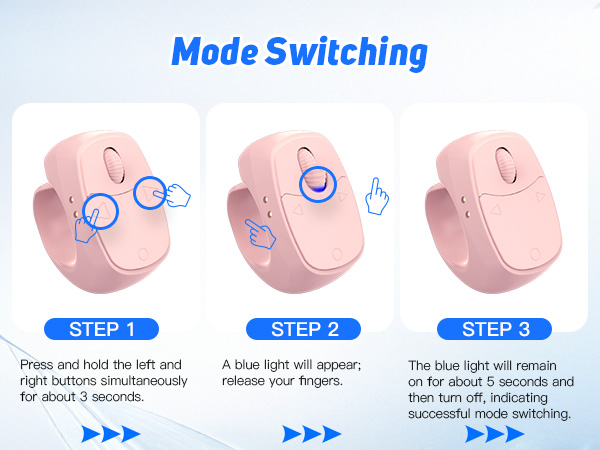 Mode Switching

STEP 1

Press and hold the left and right buttons simultaneously for about 3 seconds.

STEP 2

A blue light will appear; release your fingers.

STEP 3

The blue light will remain on for about 5 seconds and then turn off, indicating successful mode switching.