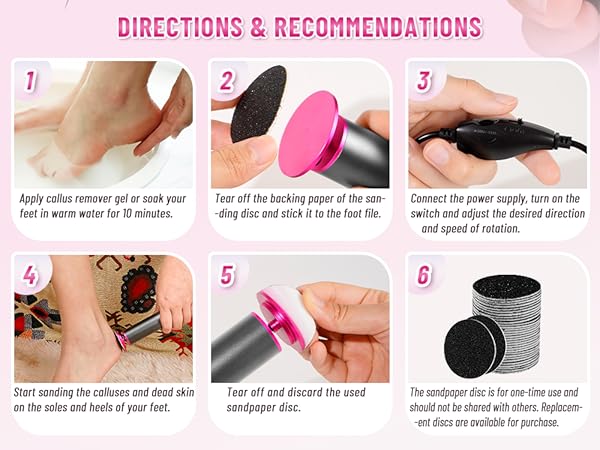 DIRECTIONS & RECOMMENDATIONS

1

Apply callus remover gel or soak your feet in warm water for 10 minutes.

2

Tear off the backing paper of the sanding disc and stick it to the foot file.

3

Connect the power supply, turn on the switch and adjust the desired direction and speed of rotation.

4

Start sanding the calluses and dead skin on the soles and heels of your feet.

5

Tear off and discard the used sandpaper disc.

6

The sandpaper disc is for one-time use and should not be shared with others. Replacement discs are available for purchase.