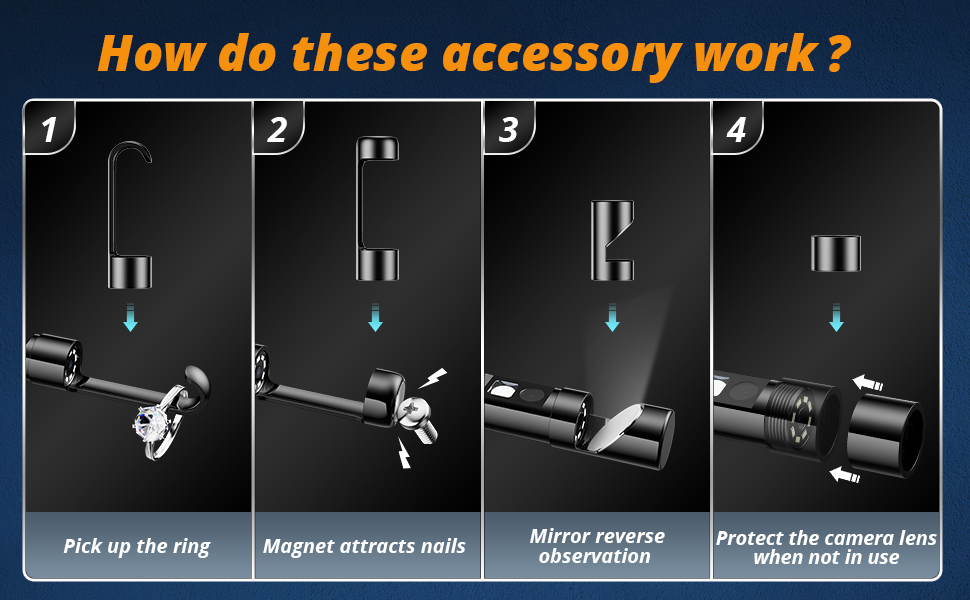 How do these accessory work ?

1

Pick up the ring

2

Magnet attracts nails

3

Mirror reverse observation

4

Protect the camera lens when not in use