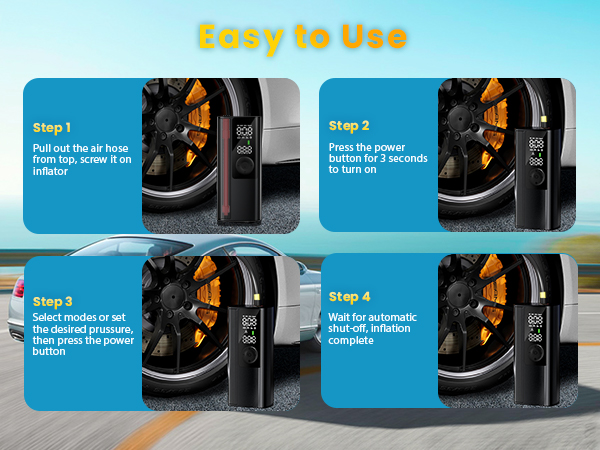 Easy to Use

Step 1

Pull out the air hose from top, screw it on inflator

Step 2

Press the power button for 3 seconds to turn on

Step 3

Select modes or set the desired prussure, then press the power button

Step 4

Wait for automatic shut-off, inflation complete