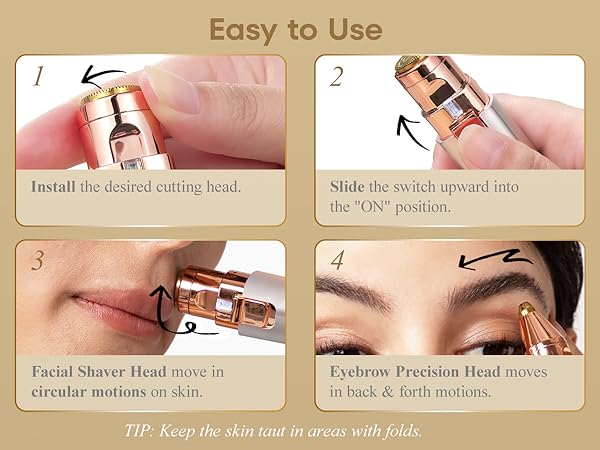 Easy to Use

1

Install the desired cutting head.

2

Slide the switch upward into the "ON" position.

3

Facial Shaver Head move in circular motions on skin.

4

Eyebrow Precision Head moves in back & forth motions.

TIP: Keep the skin taut in areas with folds.