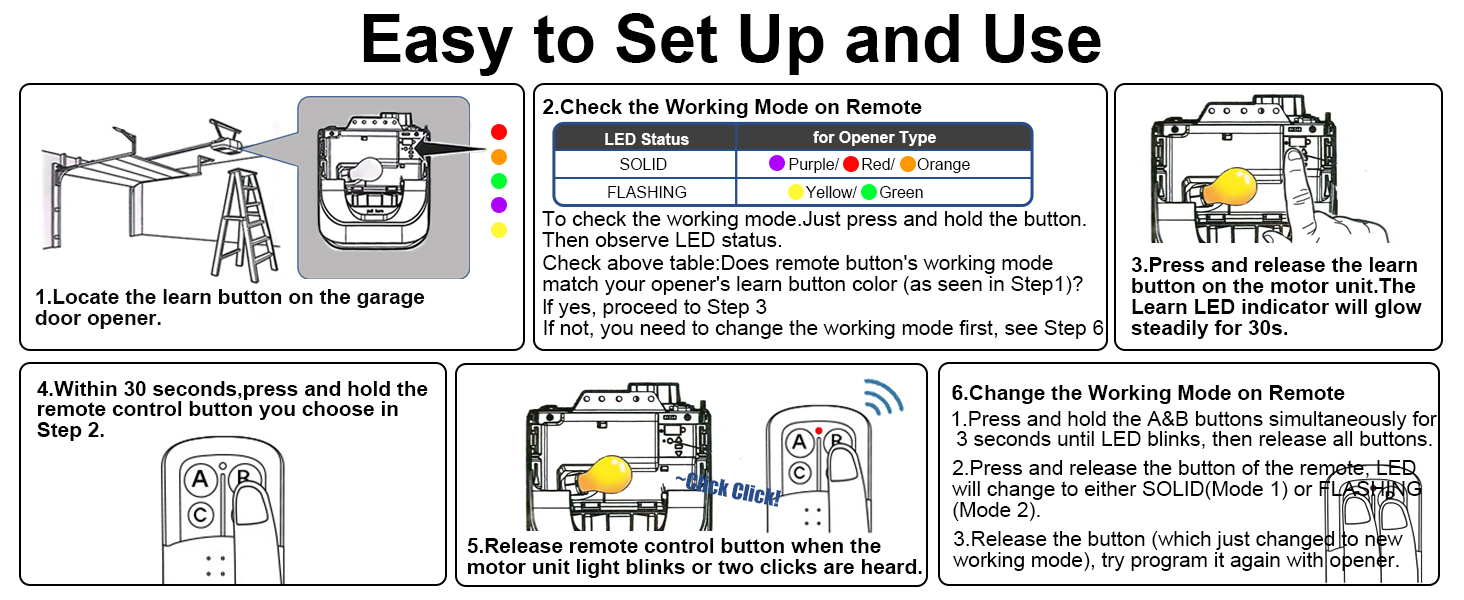 Easy to Set Up and Use

1.Locate the learn button on the garage door opener.

2.Check the Working Mode on Remote

| LED Status | for Opener Type |
|---|---|
| SOLID | Purple/ Red/ Orange |
| FLASHING | Yellow/ Green |

To check the working mode.Just press and hold the button. Then observe LED status.

Check above table:Does remote button's working mode match your opener's learn button color (as seen in Step1)?

If yes, proceed to Step 3

If not, you need to change the working mode first, see Step 6

3.Press and release the learn button on the motor unit.The Learn LED indicator will glow steadily for 30s.

4.Within 30 seconds,press and hold the remote control button you choose in Step 2.

A B C

~Click Click!

A B C

5.Release remote control button when the motor unit light blinks or two clicks are heard.

6.Change the Working Mode on Remote

1.Press and hold the A&B buttons simultaneously for 3 seconds until LED blinks, then release all buttons.

2.Press and release the button of the remote, LED will change to either SOLID(Mode 1) or FLASHING (Mode 2).

3.Release the button (which just changed to new working mode), try program it again with opener.