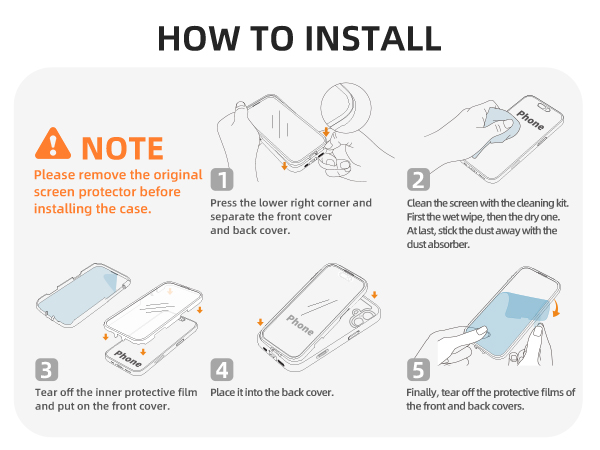 HOW TO INSTALL

NOTE

Please remove the original screen protector before installing the case.

1

Press the lower right corner and separate the front cover and back cover.

Phone

2

Clean the screen with the cleaning kit. First the wet wipe, then the dry one. At last, stick the dust away with the dust absorber.

Phone

3

Tear off the inner protective film and put on the front cover.

Phone

4

Place it into the back cover.

5

Finally, tear off the protective films of the front and back covers.