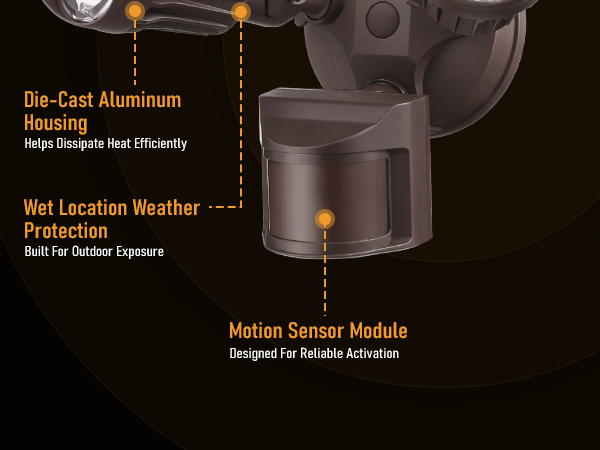 Die-Cast Aluminum Housing
Helps Dissipate Heat Efficiently

Wet Location Weather Protection
Built For Outdoor Exposure

Motion Sensor Module
Designed For Reliable Activation