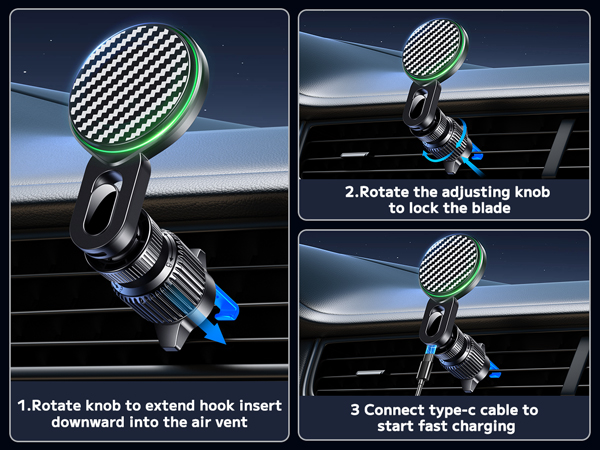 1.Rotate knob to extend hook insert downward into the air vent

2.Rotate the adjusting knob to lock the blade

3 Connect type-c cable to start fast charging