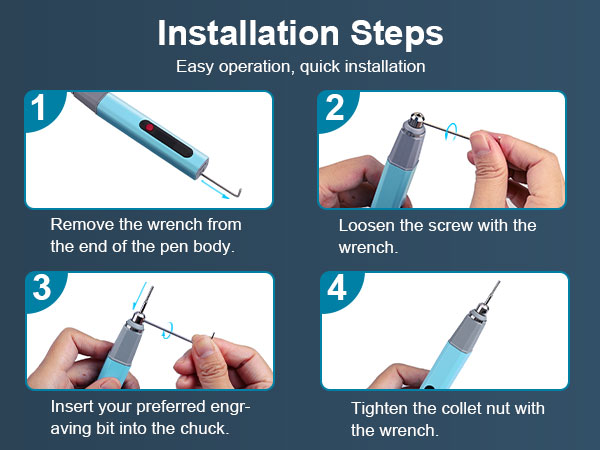 Installation Steps

Easy operation, quick installation

1

Remove the wrench from the end of the pen body.

2

Loosen the screw with the wrench.

3

Insert your preferred engraving bit into the chuck.

4

Tighten the collet nut with the wrench.