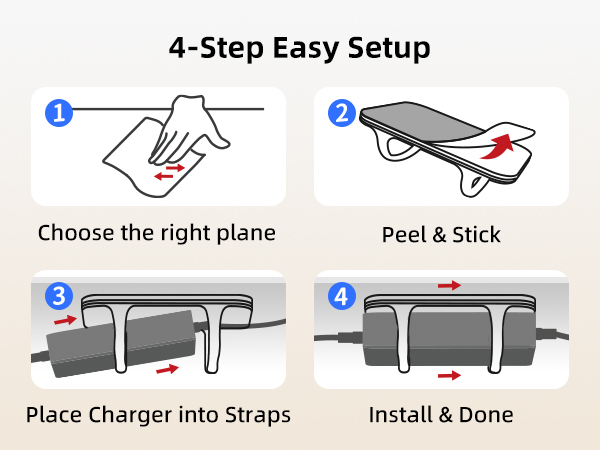 4-Step Easy Setup

1

Choose the right plane

2

Peel & Stick

3

Place Charger into Straps

4

Install & Done