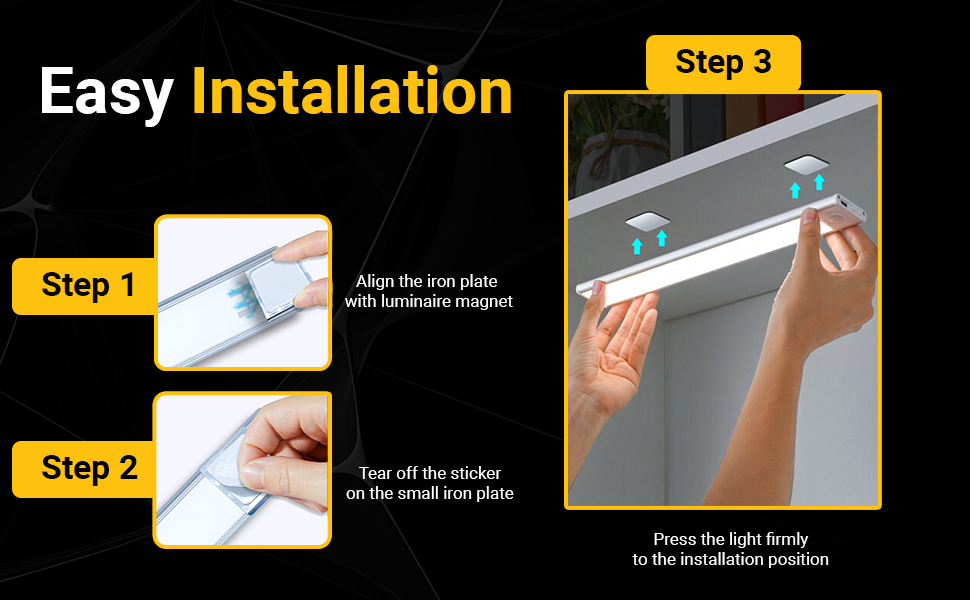 Easy Installation

Step 1

Align the iron plate with luminaire magnet

Step 2

Tear off the sticker on the small iron plate

Step 3

Press the light firmly to the installation position