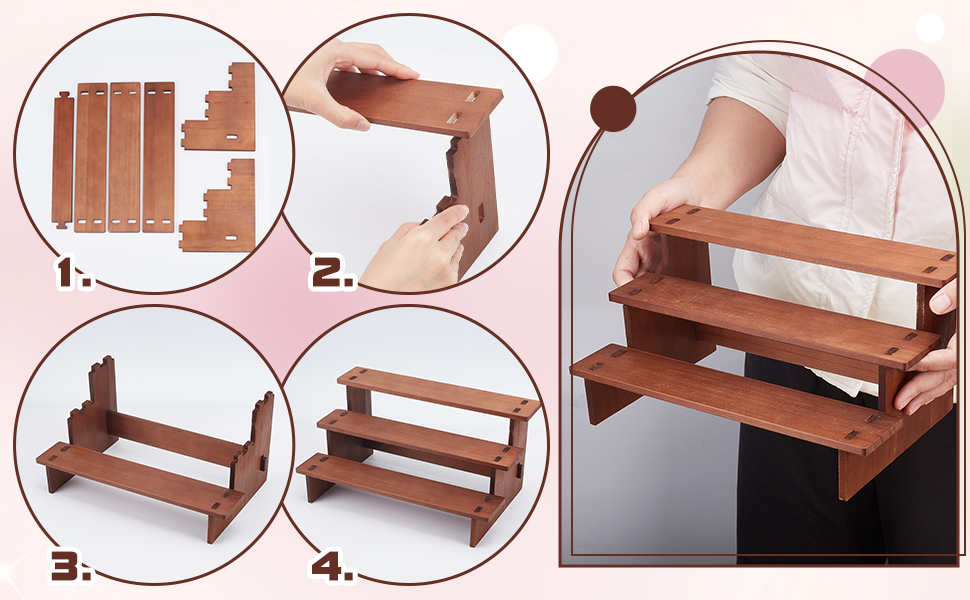 1.
2.
3.
4.