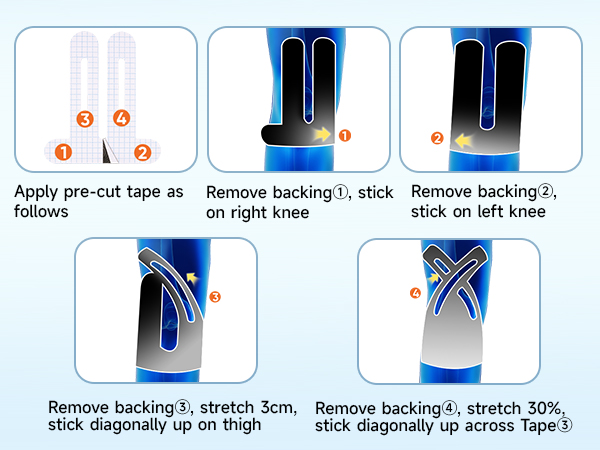 3

4

1

2

Apply pre-cut tape as follows

1

Remove backing①, stick on right knee

2

Remove backing②, stick on left knee

3

Remove backing③, stretch 3cm, stick diagonally up on thigh

4

Remove backing④, stretch 30%, stick diagonally up across Tape③