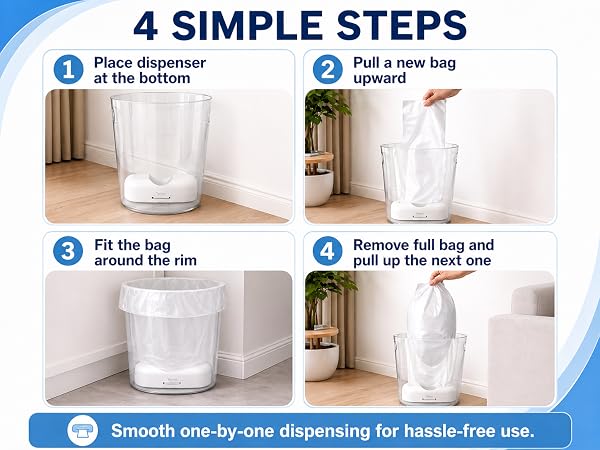 4 SIMPLE STEPS

1
Place dispenser at the bottom

2
Pull a new bag upward

3
Fit the bag around the rim

4
Remove full bag and pull up the next one

Smooth one-by-one dispensing for hassle-free use.