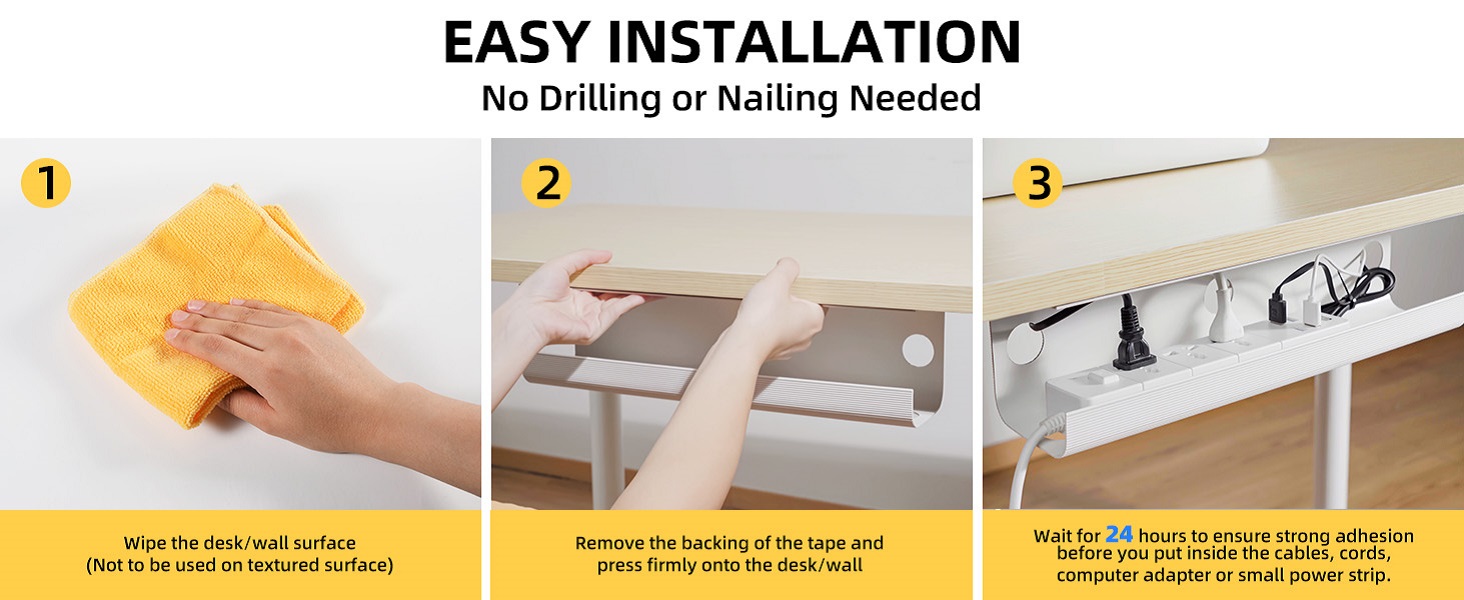 EASY INSTALLATION
No Drilling or Nailing Needed

1

Wipe the desk/wall surface
(Not to be used on textured surface)

2

Remove the backing of the tape and press firmly onto the desk/wall

3

Wait for 24 hours to ensure strong adhesion before you put inside the cables, cords, computer adapter or small power strip.