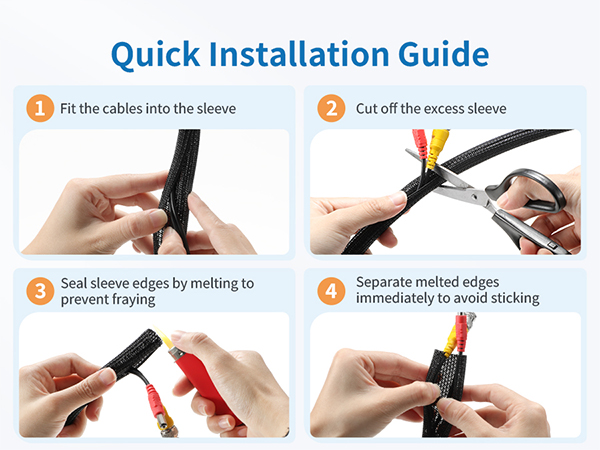 Quick Installation Guide

1 Fit the cables into the sleeve

2 Cut off the excess sleeve

3 Seal sleeve edges by melting to prevent fraying

4 Separate melted edges immediately to avoid sticking