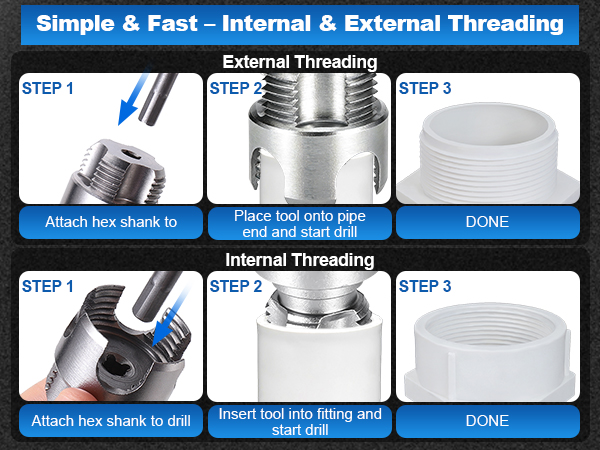 Simple & Fast – Internal & External Threading

External Threading

STEP 1

Attach hex shank to

STEP 2

Place tool onto pipe end and start drill

STEP 3

DONE

Internal Threading

STEP 1

Attach hex shank to drill

STEP 2

Insert tool into fitting and start drill

STEP 3

DONE