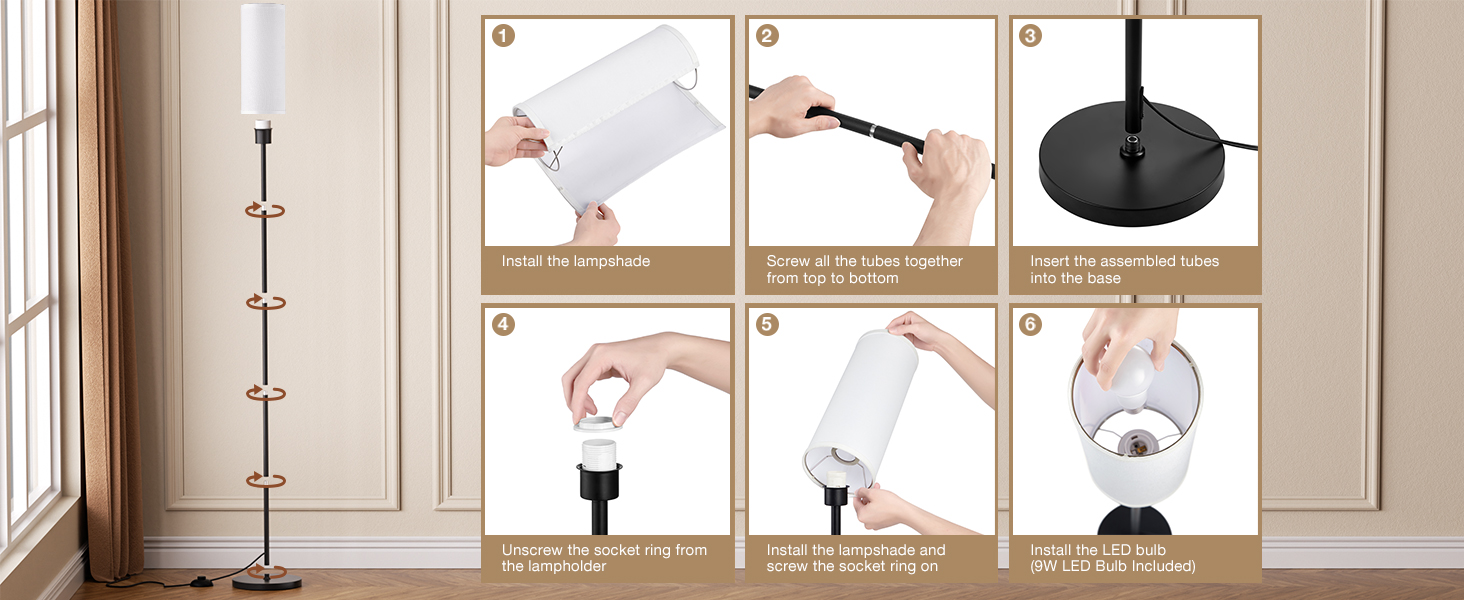 1
Install the lampshade

2
Screw all the tubes together from top to bottom

3
Insert the assembled tubes into the base

4
Unscrew the socket ring from the lampholder

5
Install the lampshade and screw the socket ring on

6
Install the LED bulb (9W LED Bulb Included)