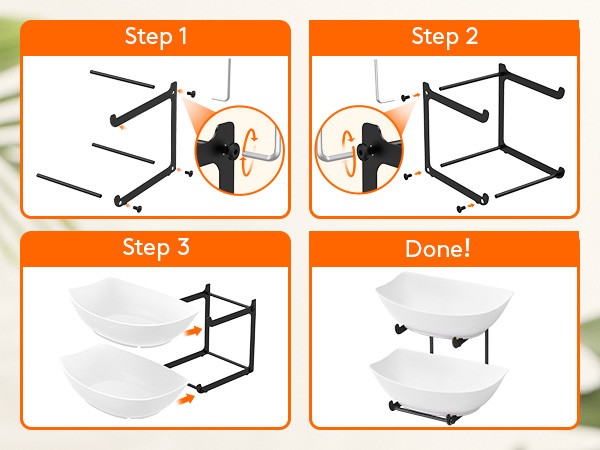 Step 1

Step 2

Step 3

Done!