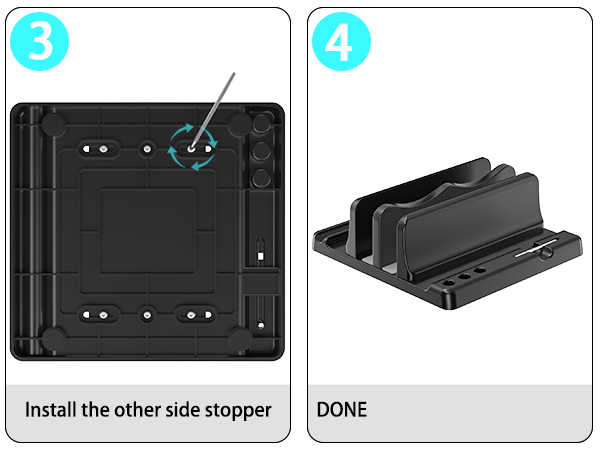 3

Install the other side stopper

4

DONE