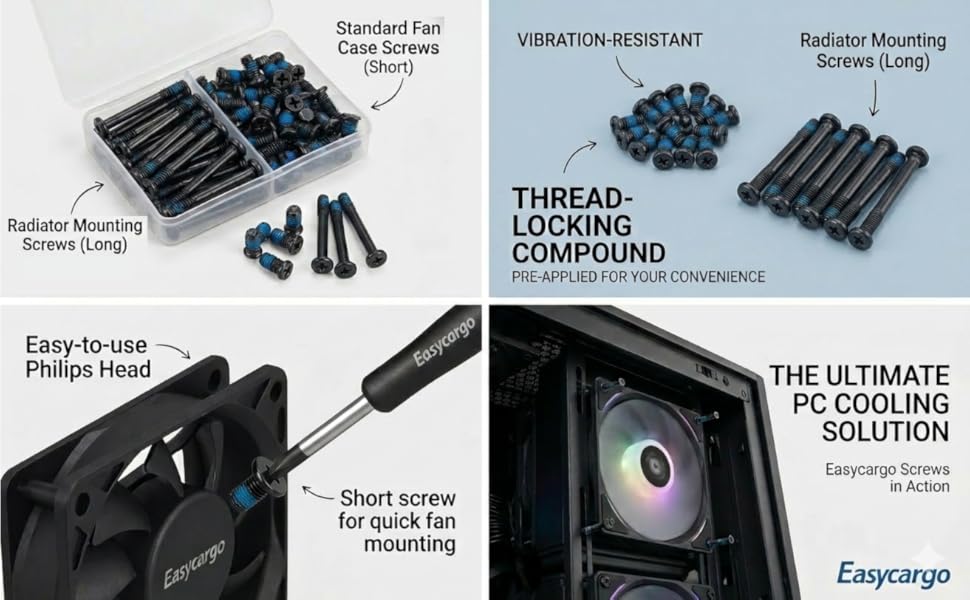 Standard Fan Case Screws (Short)

Radiator Mounting Screws (Long)

VIBRATION-RESISTANT

Radiator Mounting Screws (Long)

THREAD-LOCKING COMPOUND

PRE-APPLIED FOR YOUR CONVENIENCE

Easy-to-use Philips Head

Easycargo

Short screw for quick fan mounting

Easycargo

THE ULTIMATE PC COOLING SOLUTION

Easycargo Screws in Action

Easycargo