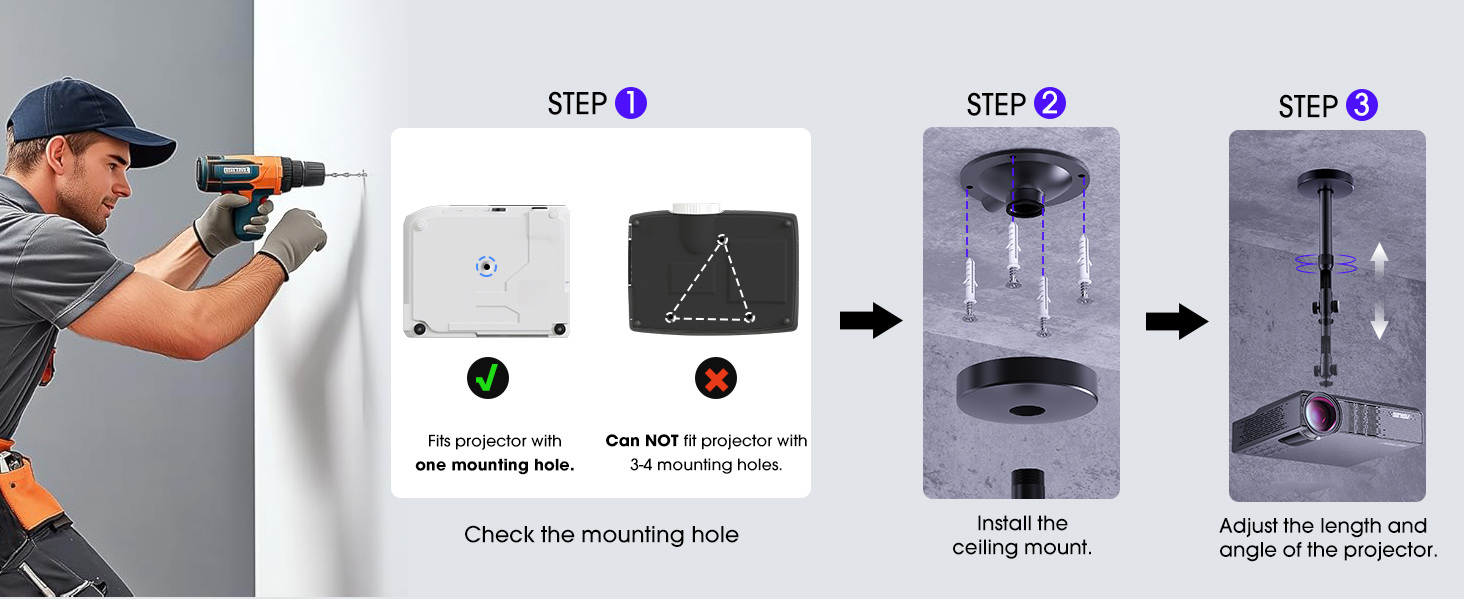 STEP 1

Fits projector with one mounting hole.

Can NOT fit projector with 3-4 mounting holes.

Check the mounting hole

STEP 2

Install the ceiling mount.

STEP 3

Adjust the length and angle of the projector.