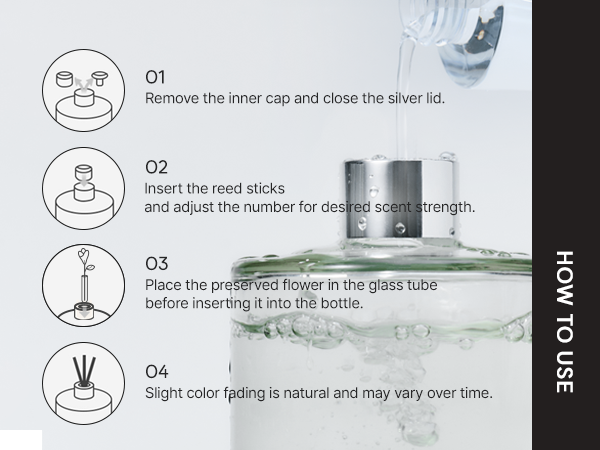 01
Remove the inner cap and close the silver lid.

02
Insert the reed sticks
and adjust the number for desired scent strength.

03
Place the preserved flower in the glass tube
before inserting it into the bottle.

04
Slight color fading is natural and may vary over time.

HOW TO USE