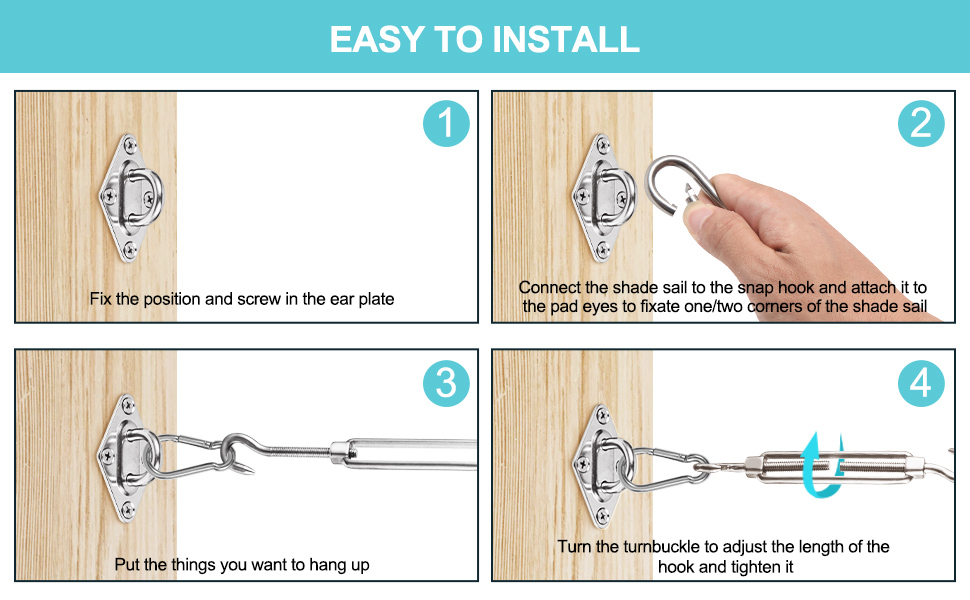 EASY TO INSTALL

1

Fix the position and screw in the ear plate

2

Connect the shade sail to the snap hook and attach it to the pad eyes to fixate one/two corners of the shade sail

3

Put the things you want to hang up

4

Turn the turnbuckle to adjust the length of the hook and tighten it