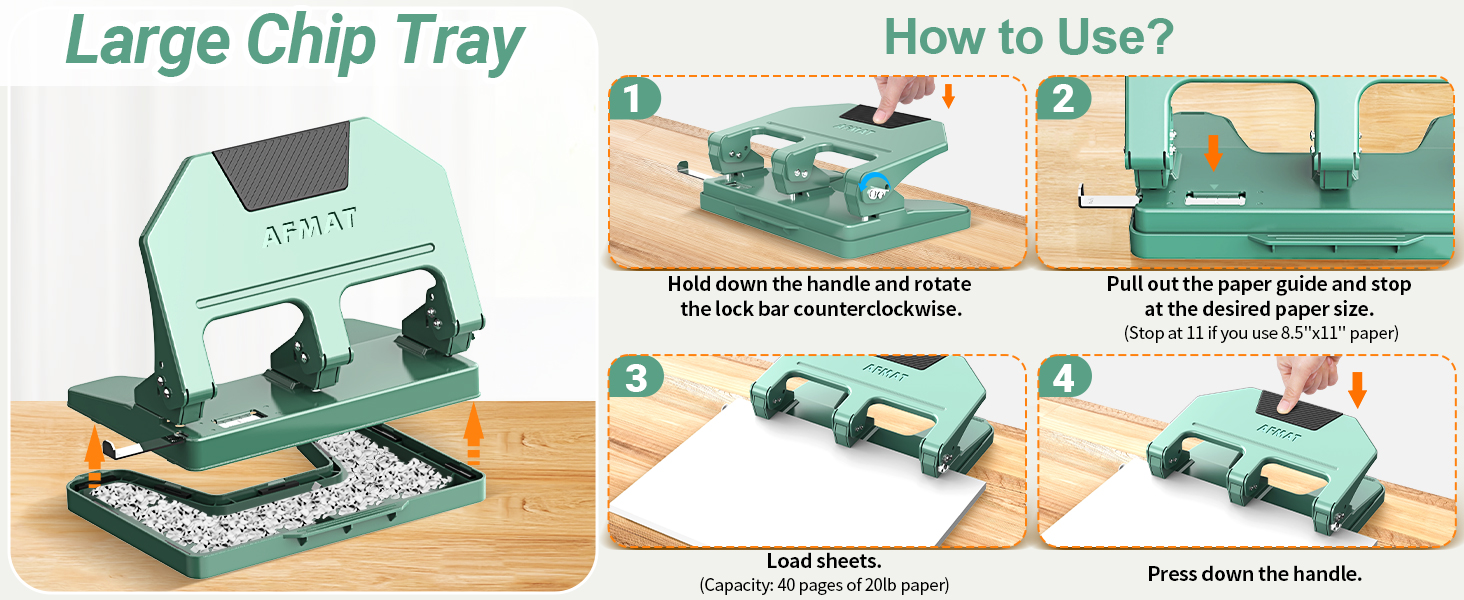 Large Chip Tray

AFMAT

How to Use?

1

AFMAT

Hold down the handle and rotate the lock bar counterclockwise.

2

Pull out the paper guide and stop at the desired paper size.
(Stop at 11 if you use 8.5''x11'' paper)

3

AFMAT

Load sheets.
(Capacity: 40 pages of 20lb paper)

4

AFMAT

Press down the handle.