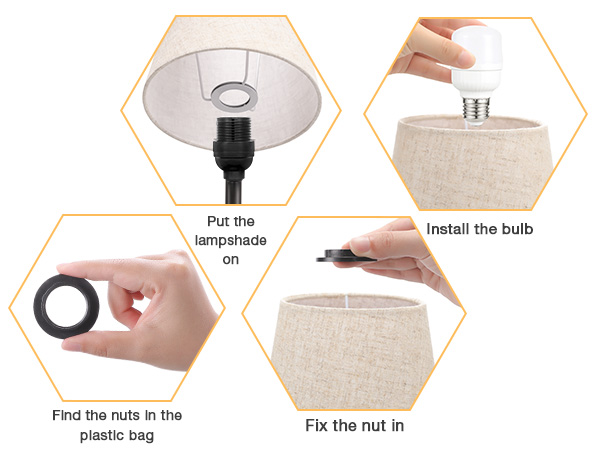 Put the lampshade on

Install the bulb

Find the nuts in the plastic bag

Fix the nut in