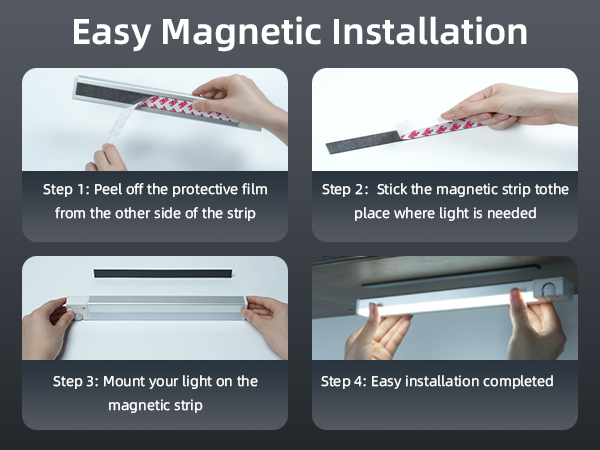 Easy Magnetic Installation

Step 1: Peel off the protective film from the other side of the strip

Step 2: Stick the magnetic strip tothe place where light is needed

Step 3: Mount your light on the magnetic strip

Step 4: Easy installation completed