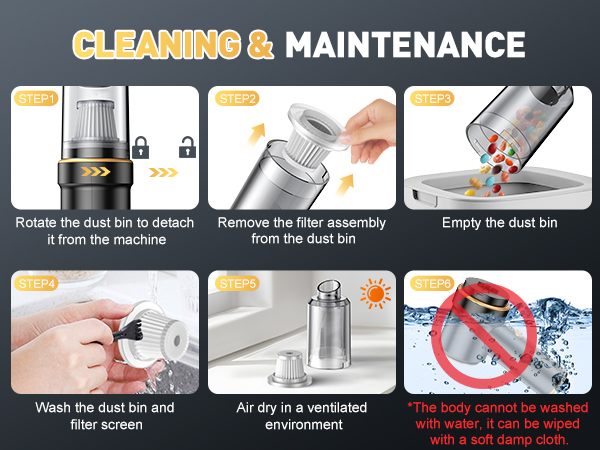 CLEANING & MAINTENANCE

STEP1

Rotate the dust bin to detach it from the machine

STEP2

Remove the filter assembly from the dust bin

STEP3

Empty the dust bin

STEP4

Wash the dust bin and filter screen

STEP5

Air dry in a ventilated environment

STEP6

*The body cannot be washed with water, it can be wiped with a soft damp cloth.