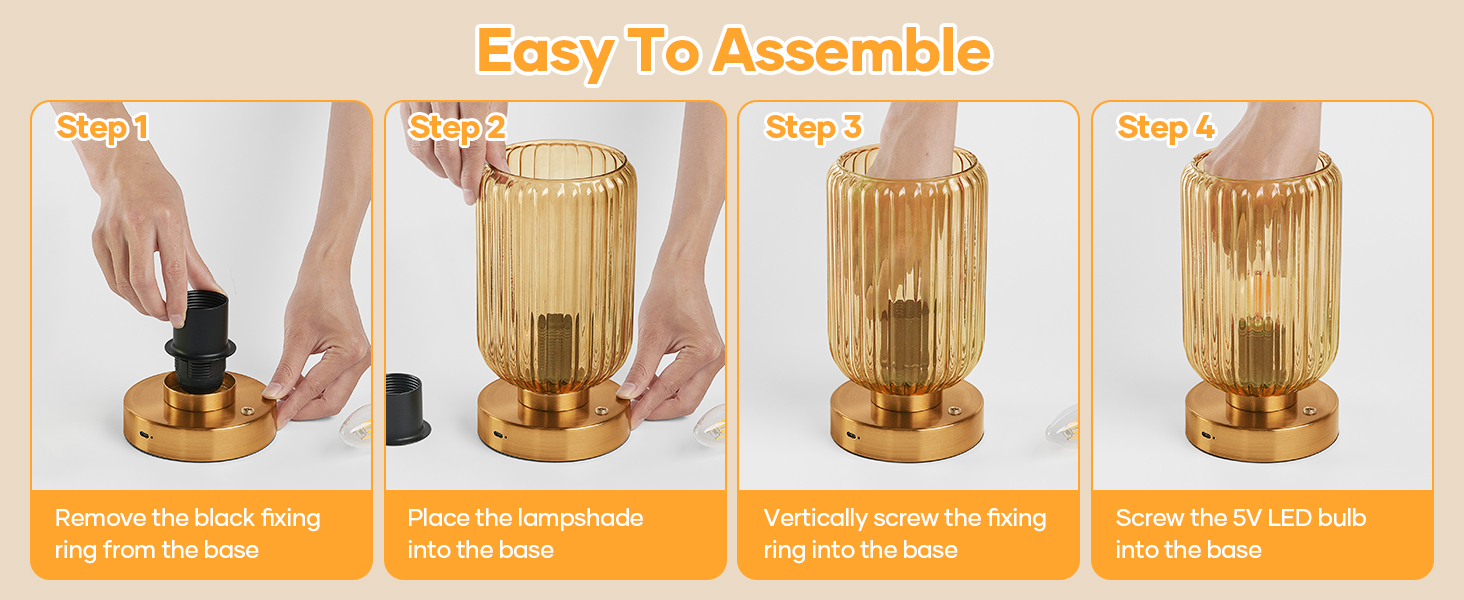 Easy To Assemble

Step 1

Remove the black fixing ring from the base

Step 2

Place the lampshade into the base

Step 3

Vertically screw the fixing ring into the base

Step 4

Screw the 5V LED bulb into the base