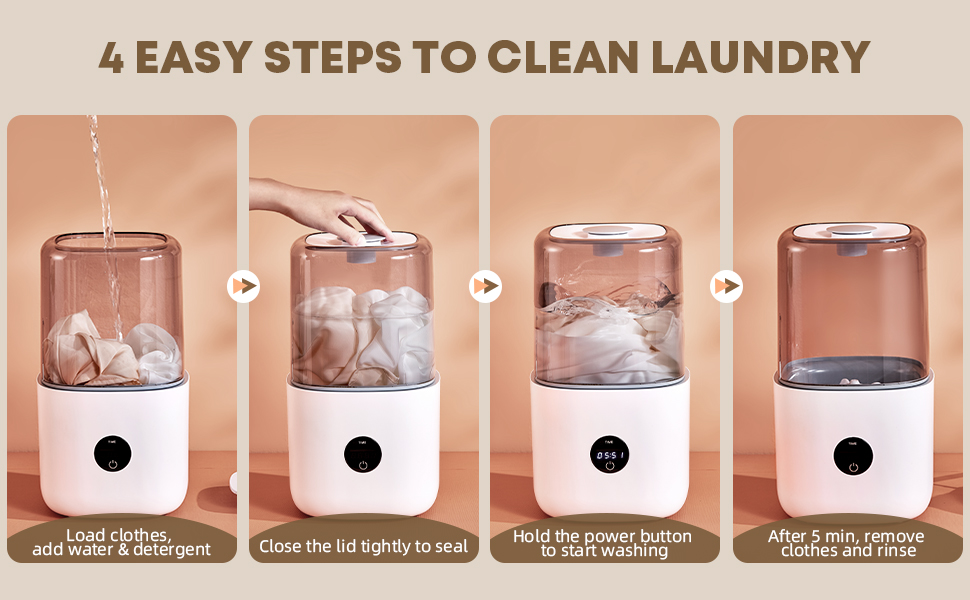 4 EASY STEPS TO CLEAN LAUNDRY

Load clothes, add water & detergent

Close the lid tightly to seal

05:51

Hold the power button to start washing

After 5 min, remove clothes and rinse