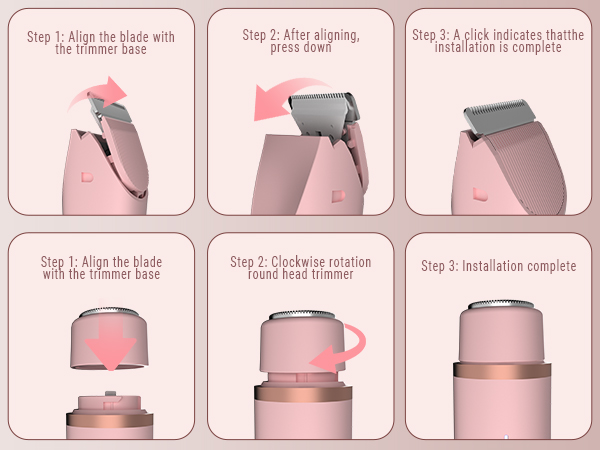 Step 1: Align the blade with the trimmer base

Step 2: After aligning, press down

Step 3: A click indicates thatthe installation is complete

Step 1: Align the blade with the trimmer base

Step 2: Clockwise rotation round head trimmer

Step 3: Installation complete