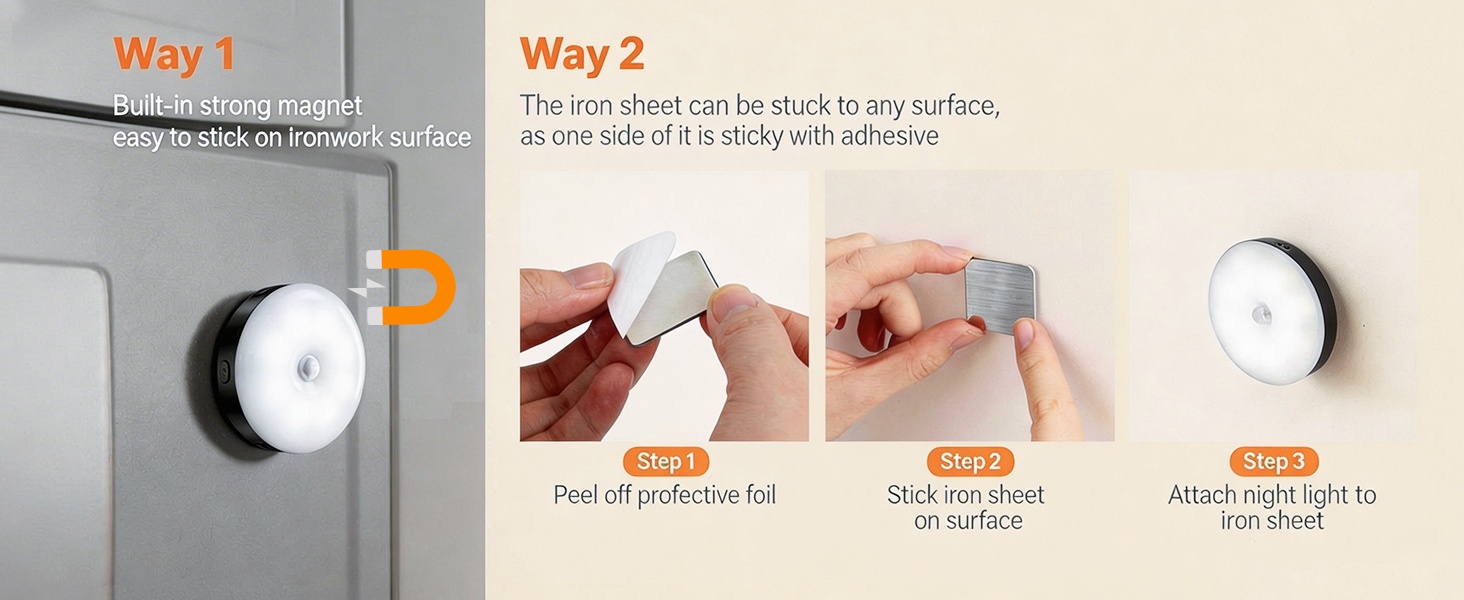 Way 1

Built-in strong magnet
easy to stick on ironwork surface

Way 2

The iron sheet can be stuck to any surface, as one side of it is sticky with adhesive

Step 1
Peel off profective foil

Step 2
Stick iron sheet on surface

Step 3
Attach night light to iron sheet