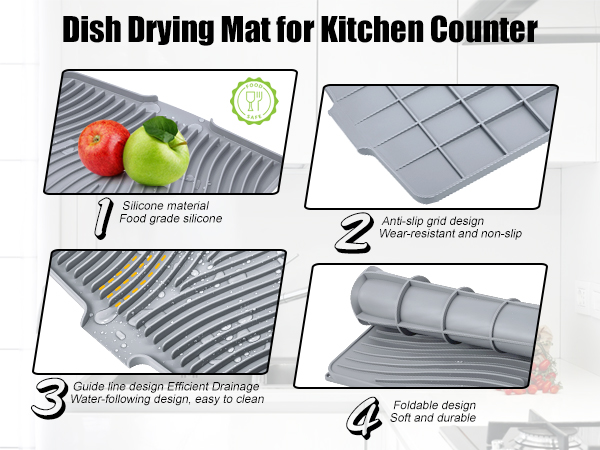 Dish Drying Mat for Kitchen Counter

FOOD SAFE

1 Silicone material
Food grade silicone

2 Anti-slip grid design
Wear-resistant and non-slip

3 Guide line design Efficient Drainage
Water-following design, easy to clean

4 Foldable design
Soft and durable