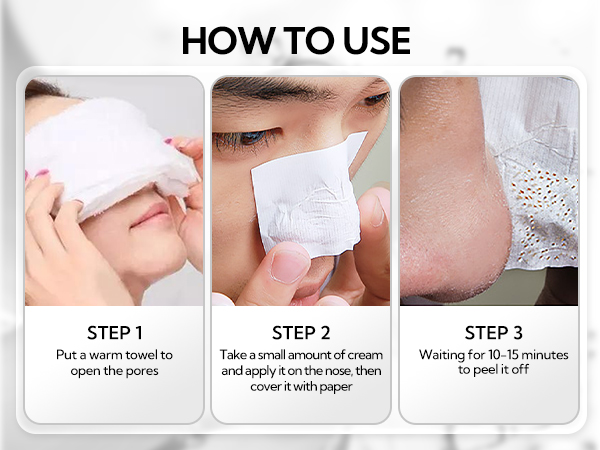 HOW TO USE

STEP 1
Put a warm towel to open the pores

STEP 2
Take a small amount of cream and apply it on the nose, then cover it with paper

STEP 3
Waiting for 10-15 minutes to peel it off