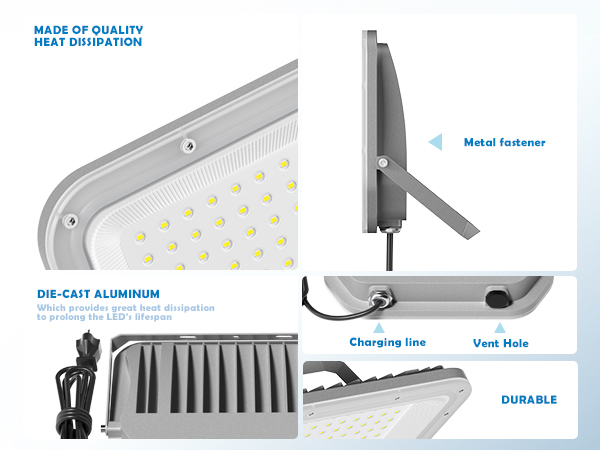 MADE OF QUALITY
HEAT DISSIPATION

Metal fastener

DIE-CAST ALUMINUM
Which provides great heat dissipation to prolong the LED's lifespan

Charging line

Vent Hole

DURABLE