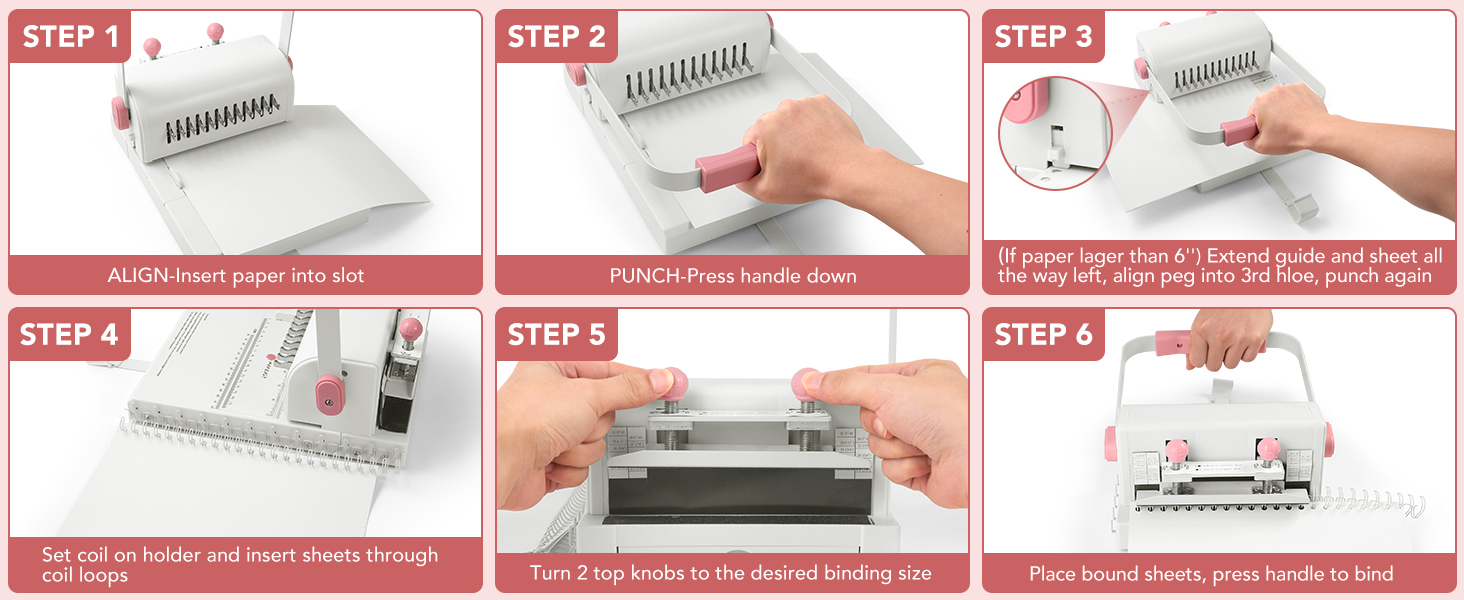 STEP 1

ALIGN-Insert paper into slot

STEP 2

PUNCH-Press handle down

STEP 3

(If paper lager than 6'') Extend guide and sheet all the way left, align peg into 3rd hloe, punch again

STEP 4

Set coil on holder and insert sheets through coil loops

STEP 5

Turn 2 top knobs to the desired binding size

STEP 6

Place bound sheets, press handle to bind