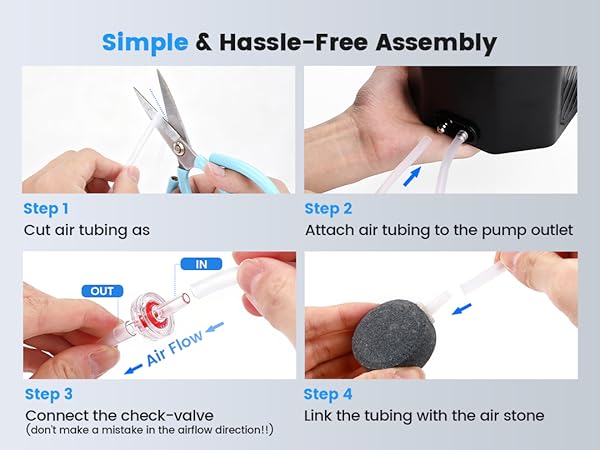 Simple & Hassle-Free Assembly

Step 1
Cut air tubing as

Step 2
Attach air tubing to the pump outlet

IN

OUT

Air Flow

Step 3
Connect the check-valve
(don't make a mistake in the airflow direction!!)

Step 4
Link the tubing with the air stone