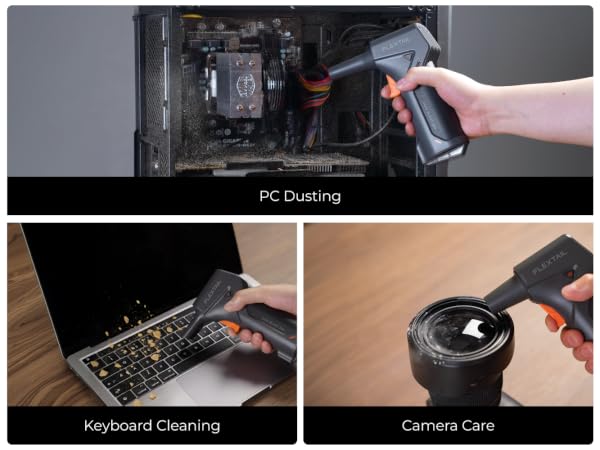 FLEXTAIL

PC Dusting

FLEXTAIL

Keyboard Cleaning

FLEXTAIL

Camera Care