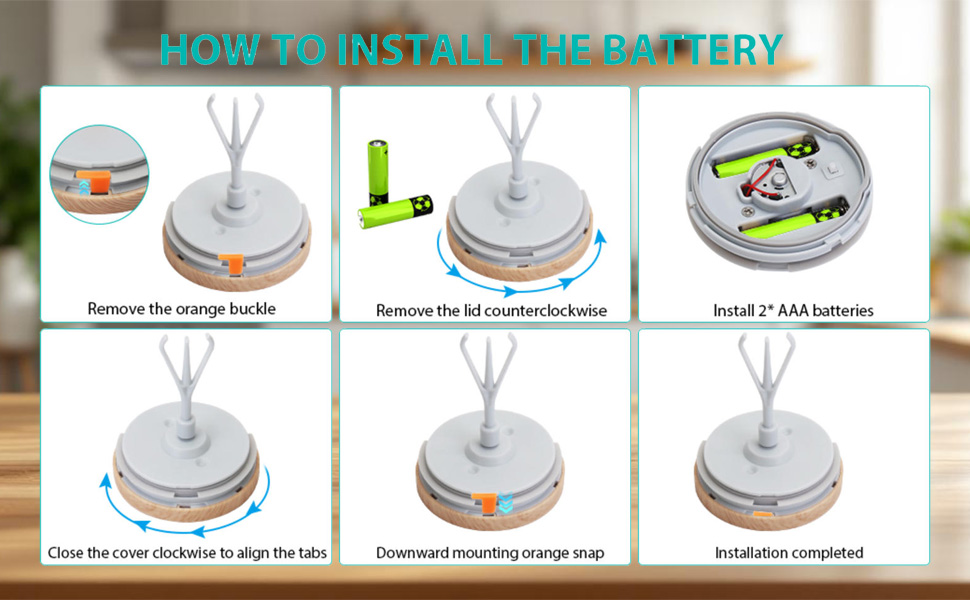 HOW TO INSTALL THE BATTERY

Remove the orange buckle

Remove the lid counterclockwise

Install 2* AAA batteries

Close the cover clockwise to align the tabs

Downward mounting orange snap

Installation completed