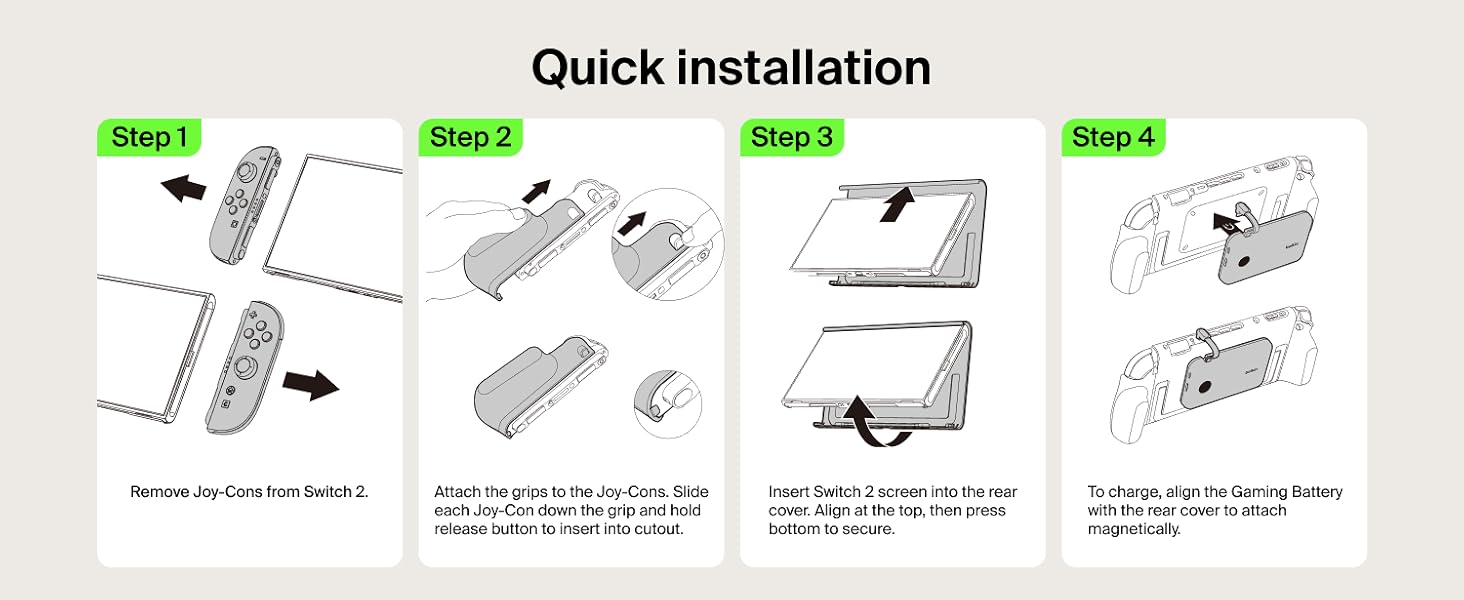 Quick installation

Step 1

Remove Joy-Cons from Switch 2.

Step 2

Attach the grips to the Joy-Cons. Slide each Joy-Con down the grip and hold release button to insert into cutout.

Step 3

Insert Switch 2 screen into the rear cover. Align at the top, then press bottom to secure.

Step 4

To charge, align the Gaming Battery with the rear cover to attach magnetically.