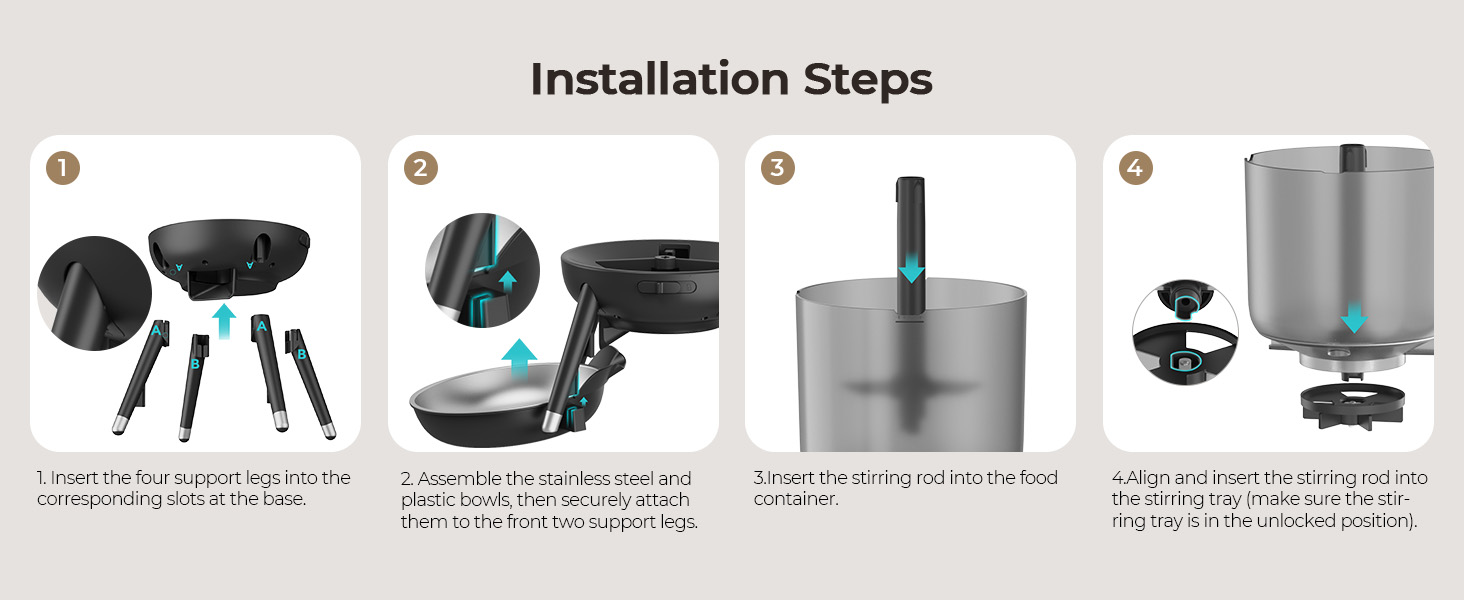 Installation Steps

1

A
A
A
B
A
B

1. Insert the four support legs into the corresponding slots at the base.

2

2. Assemble the stainless steel and plastic bowls, then securely attach them to the front two support legs.

3

3.Insert the stirring rod into the food container.

4

4.Align and insert the stirring rod into the stirring tray (make sure the stirring tray is in the unlocked position).