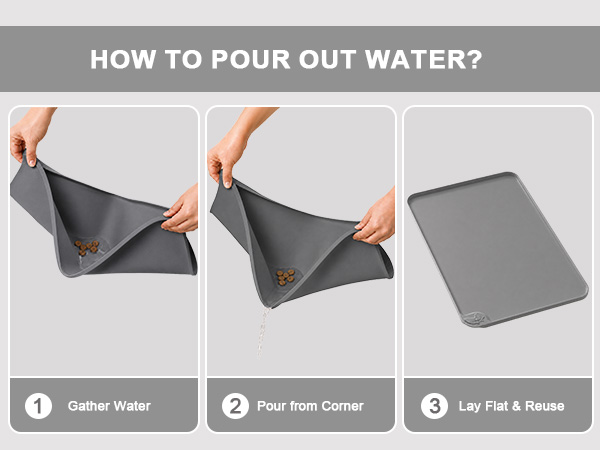 HOW TO POUR OUT WATER?

1 Gather Water

2 Pour from Corner

3 Lay Flat & Reuse