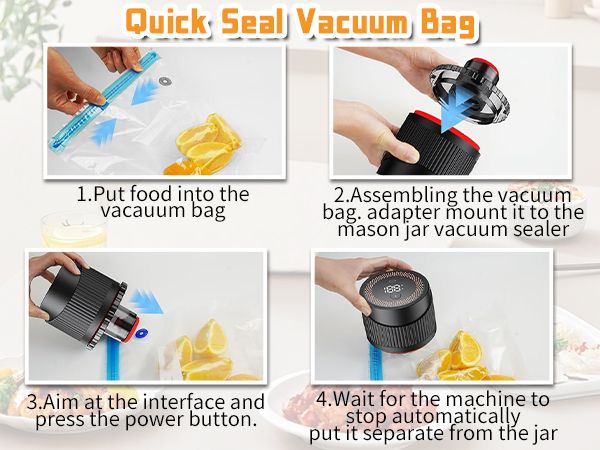 Quick Seal Vacuum Bag

1.Put food into the vacauum bag

2.Assembling the vacuum bag. adapter mount it to the mason jar vacuum sealer

3.Aim at the interface and press the power button.

4.Wait for the machine to stop automatically put it separate from the jar