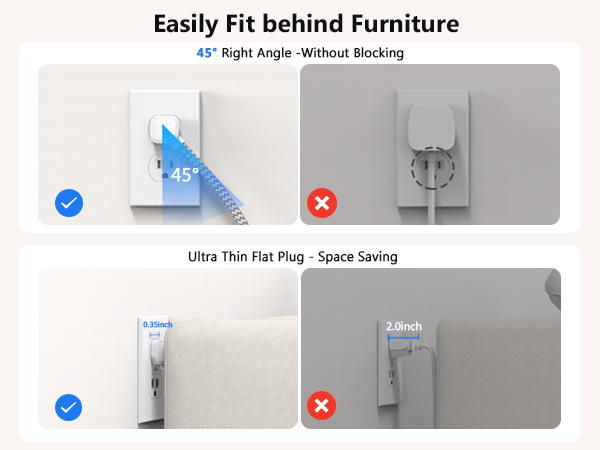 Easily Fit behind Furniture

45° Right Angle -Without Blocking

45°

Ultra Thin Flat Plug - Space Saving

0.35inch

2.0inch