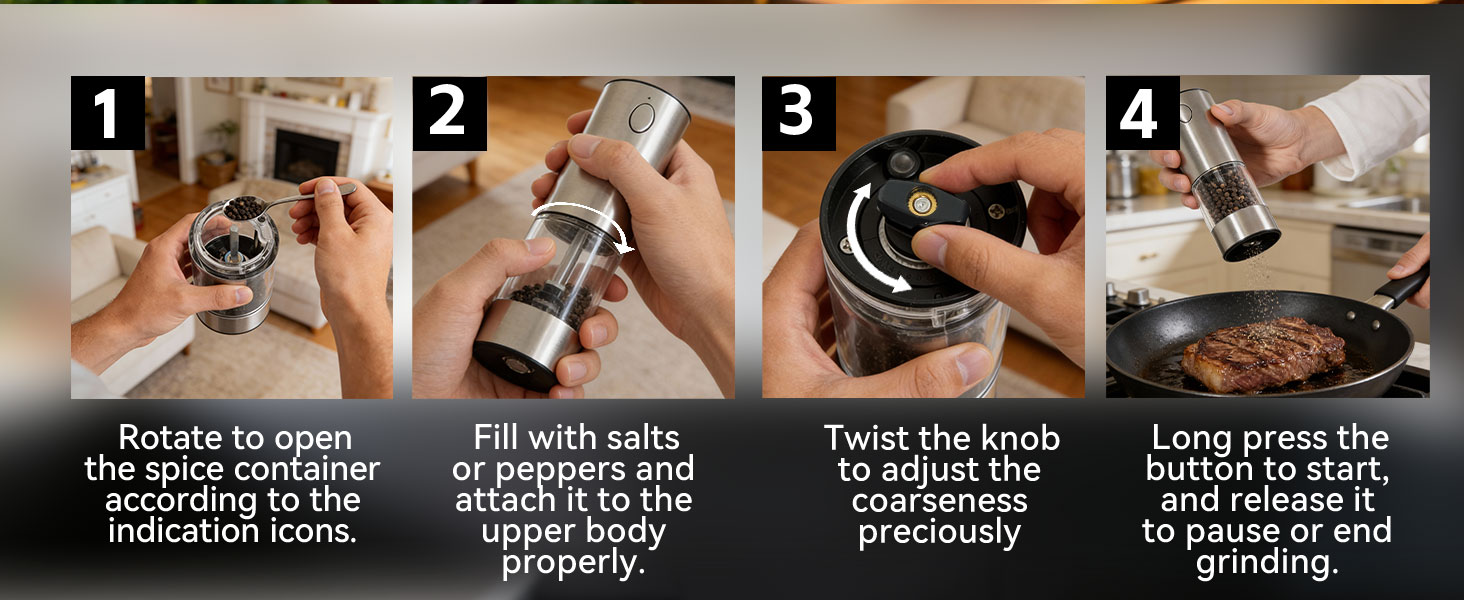 1

Rotate to open the spice container according to the indication icons.

2

Fill with salts or peppers and attach it to the upper body properly.

3

Twist the knob to adjust the coarseness preciously

4

Long press the button to start, and release it to pause or end grinding.